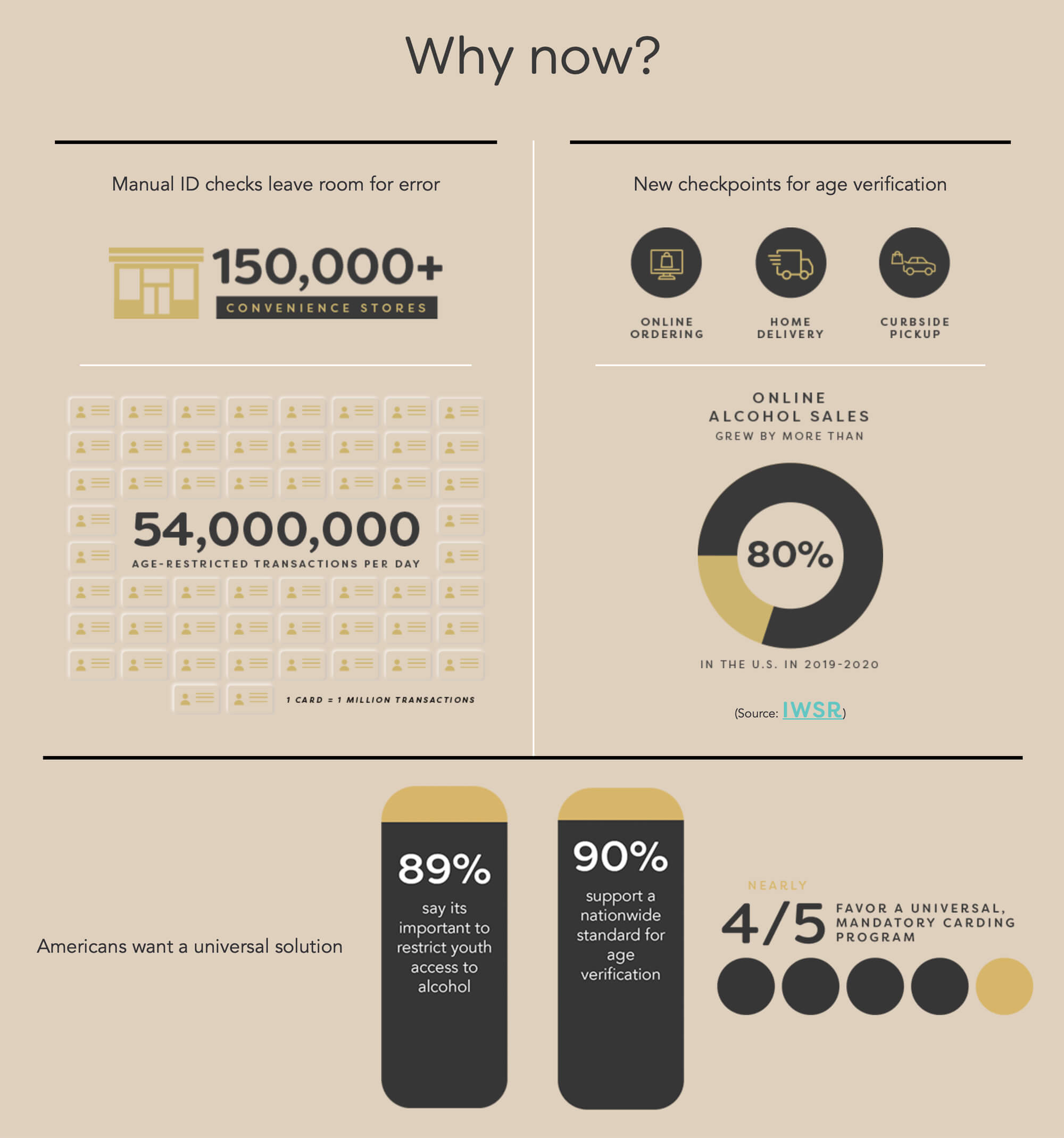 Why now?

Manual ID checks leave room for error

150,000+

CONVENIENCE STORES

54,000,000

AGE-RESTRICTED TRANSACTIONS PER DAY

1 CARD = 1 MILLION TRANSACTIONS

New checkpoints for age verification

ONLINE ORDERING

HOME DELIVERY

CURBSIDE PICKUP

ONLINE ALCOHOL SALES

GREW BY MORE THAN

80%

IN THE U.S. IN 2019-2020

(Source: IWSR)

Americans want a universal solution

89%

say its important to restrict youth access to alcohol

90%

support a nationwide standard for age verification

NEARLY

4/5

FAVOR A UNIVERSAL, MANDATORY CARDING PROGRAM