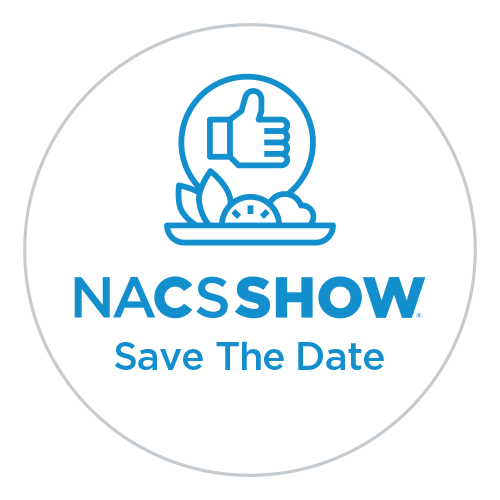 NACSSHOW®
Save The Date