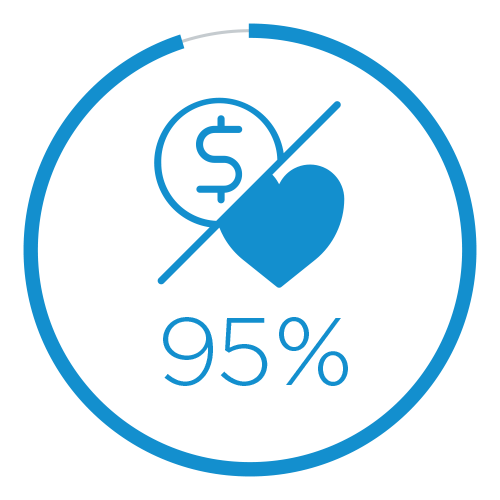 $

95%