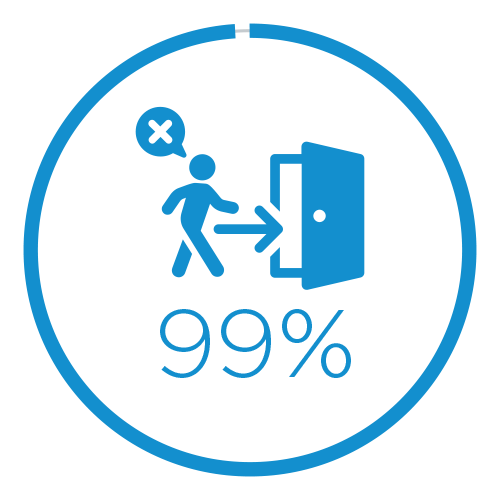 99%