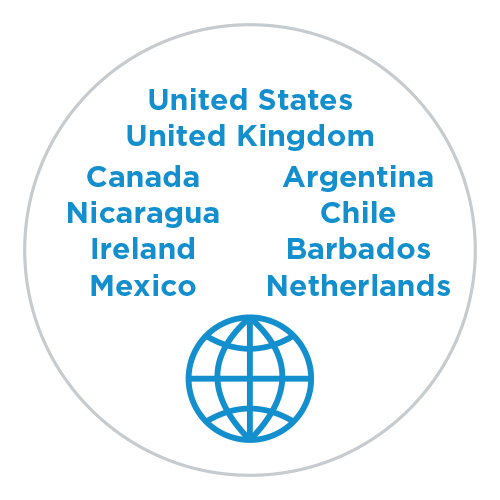 United States
United Kingdom

Canada
Nicaragua
Ireland
Mexico

Argentina
Chile
Barbados
Netherlands