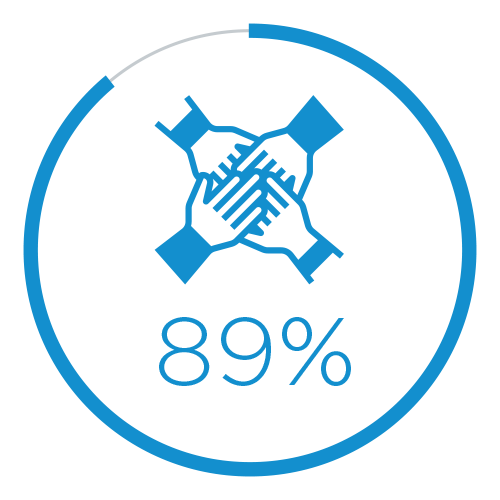 89%